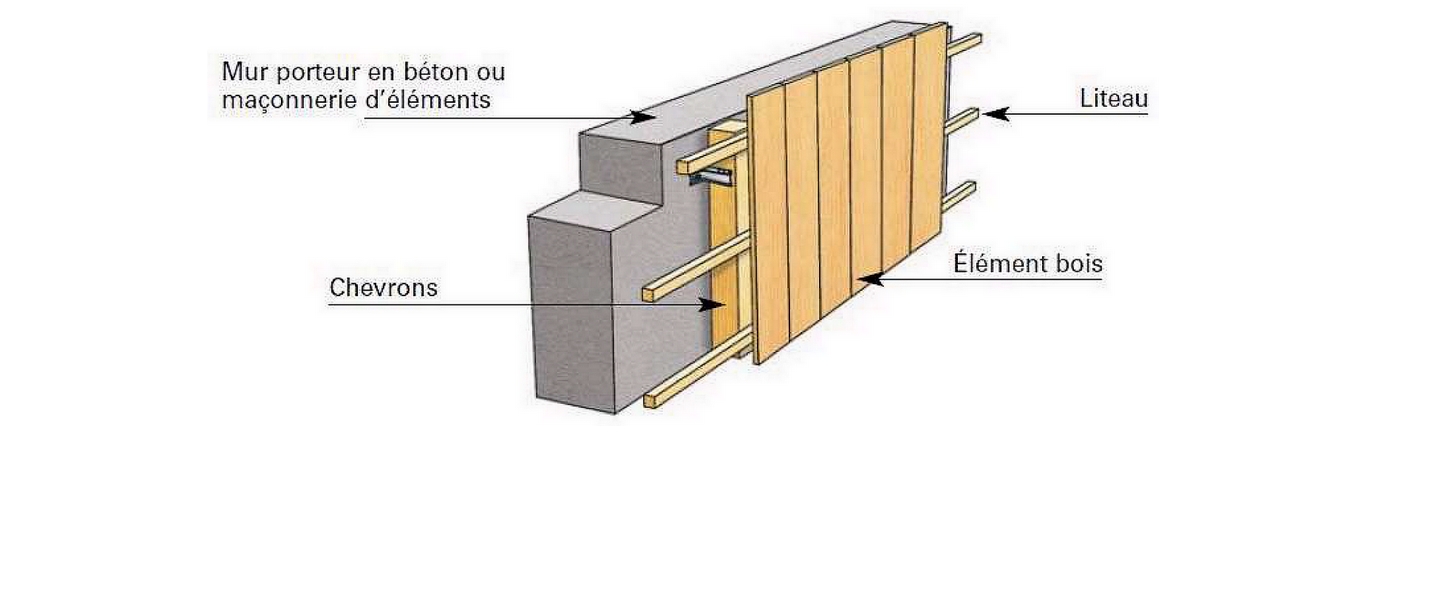 Mur porteur en béton ou maçonnerie d'éléments

Liteau

Élément bois

Chevrons